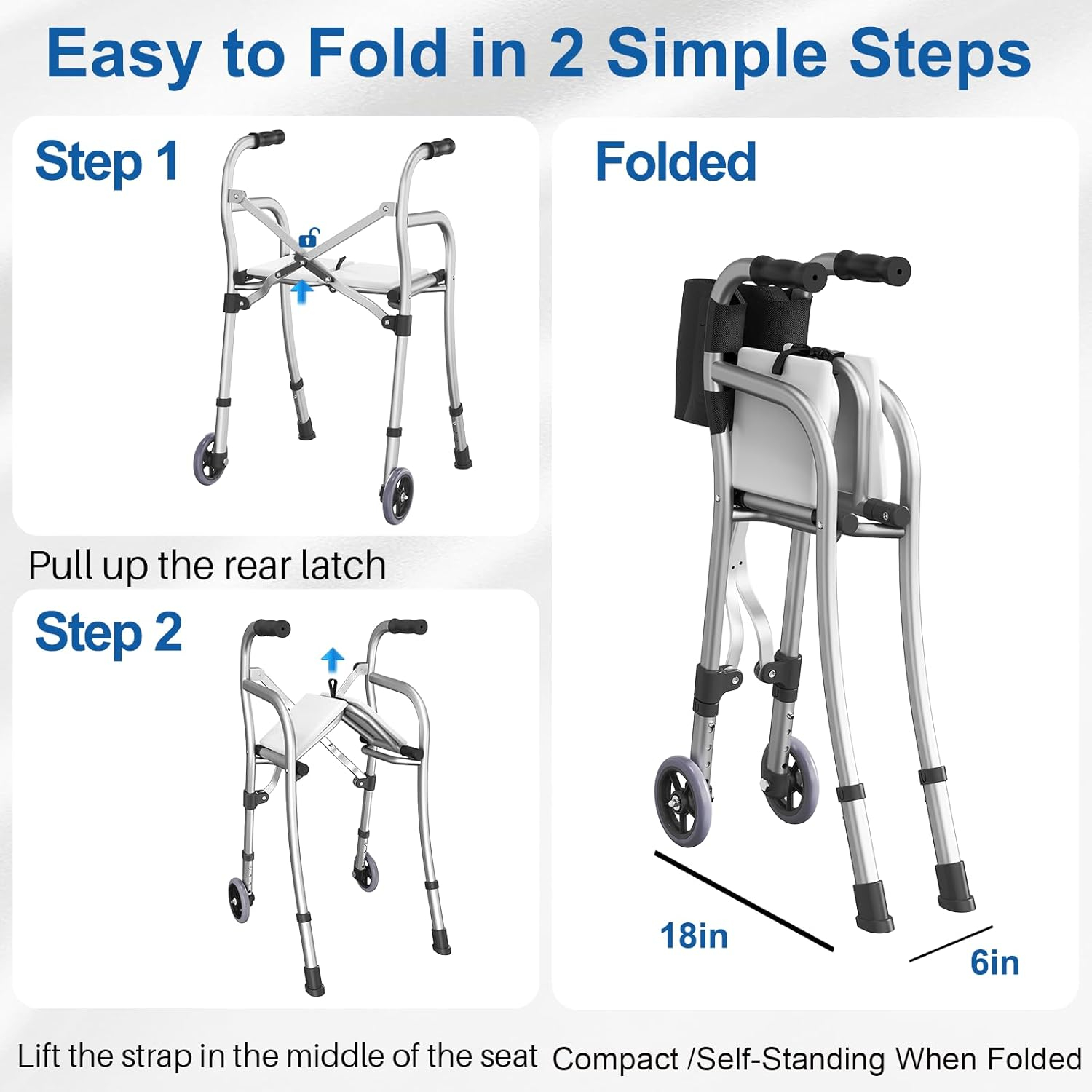 Easy to Fold in 2 Simple Steps

Step 1

Pull up the rear latch

Step 2

Lift the strap in the middle of the seat

Folded

18in

6in

Compact /Self-Standing When Folded