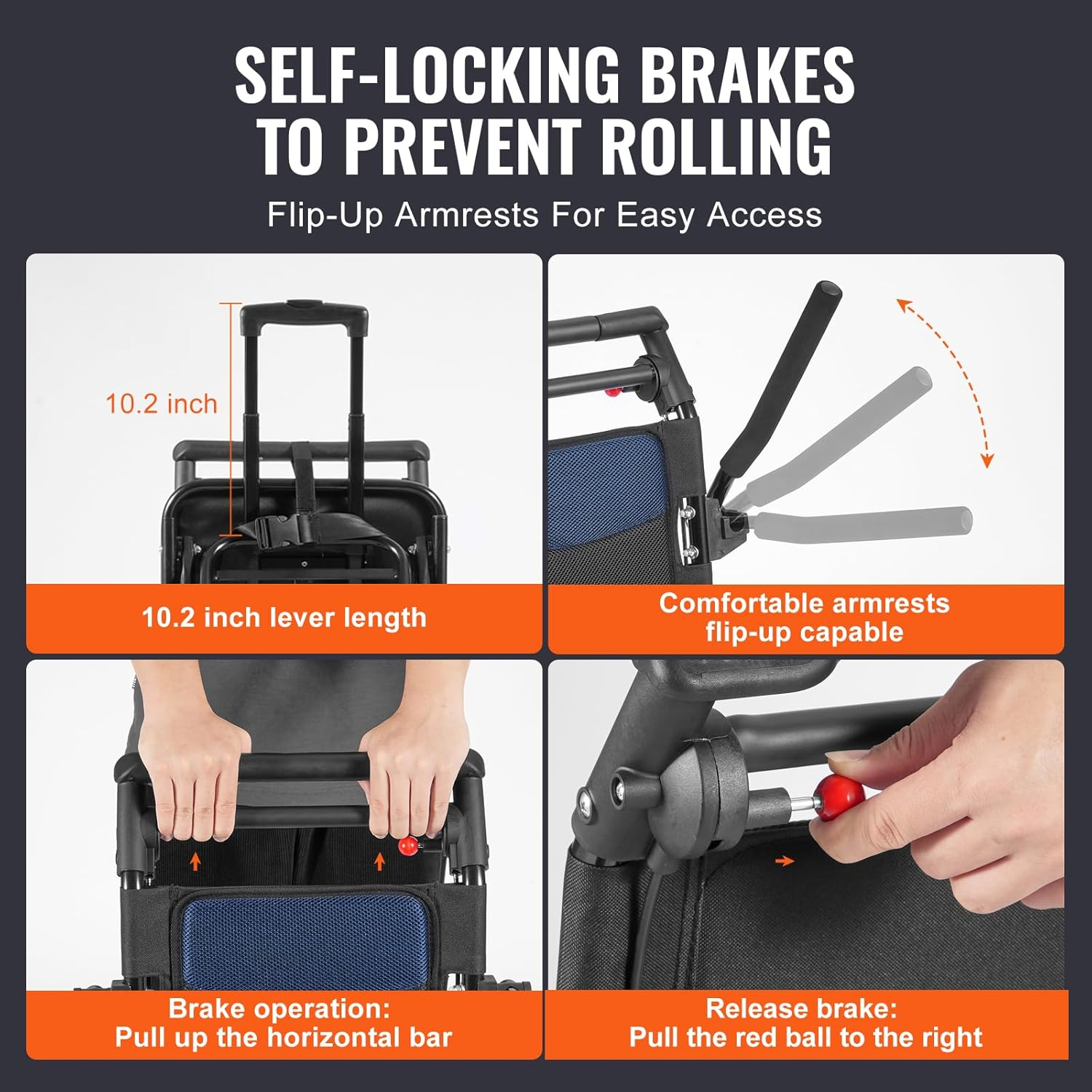 SELF-LOCKING BRAKES TO PREVENT ROLLING

Flip-Up Armrests For Easy Access

10.2 inch

10.2 inch lever length

Comfortable armrests flip-up capable

Brake operation: Pull up the horizontal bar

Release brake: Pull the red ball to the right