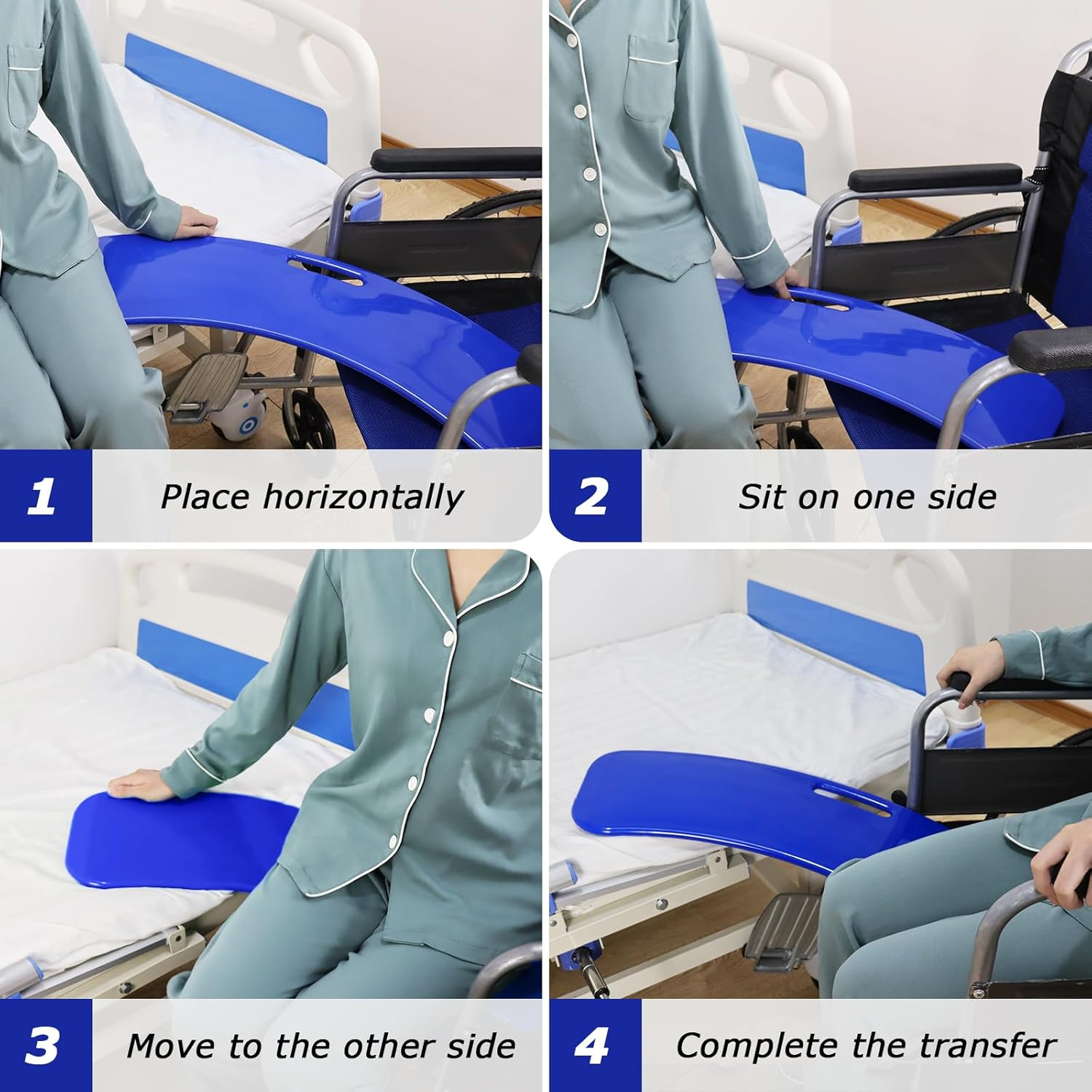 1 Place horizontally

2 Sit on one side

3 Move to the other side

4 Complete the transfer