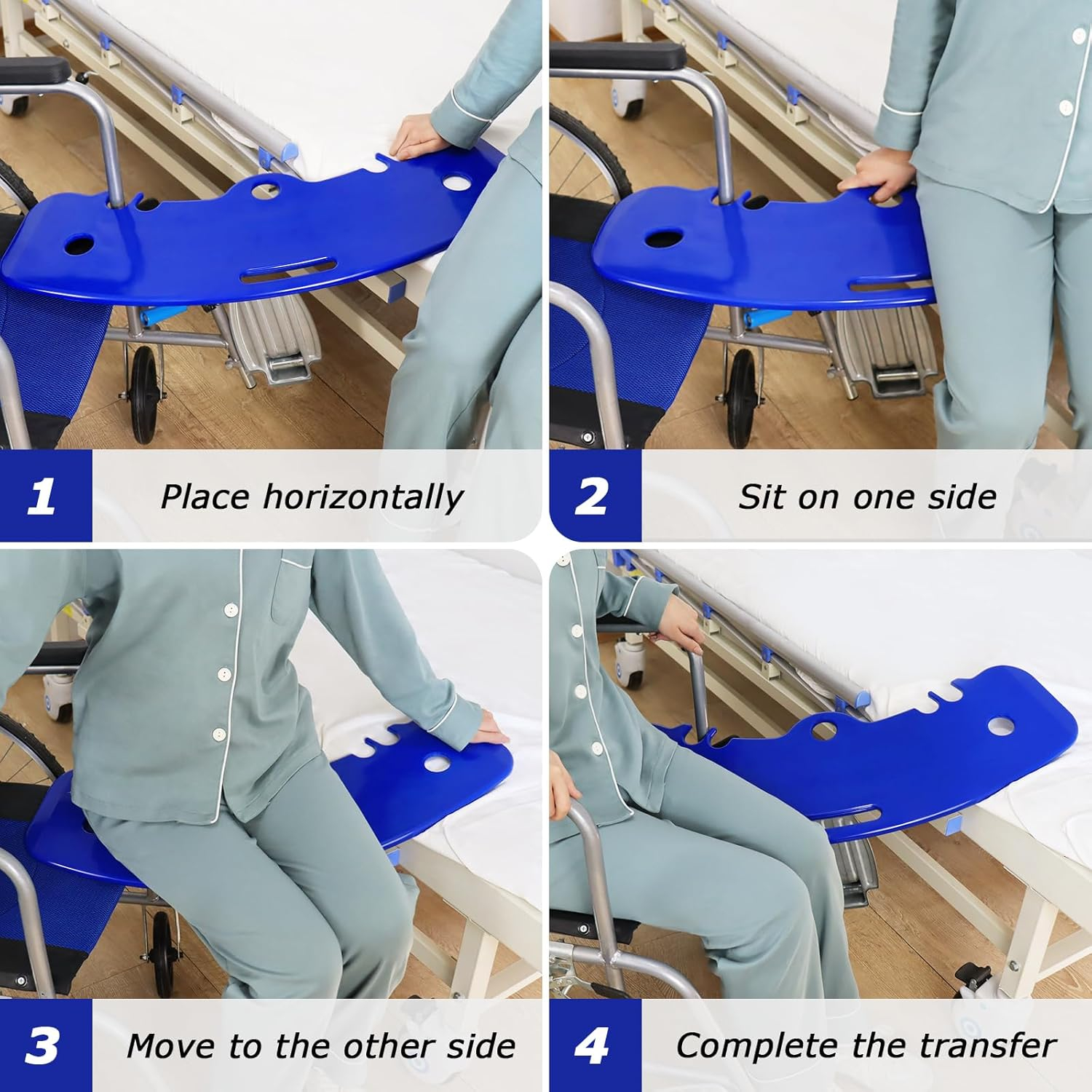 1 Place horizontally

2 Sit on one side

3 Move to the other side

4 Complete the transfer